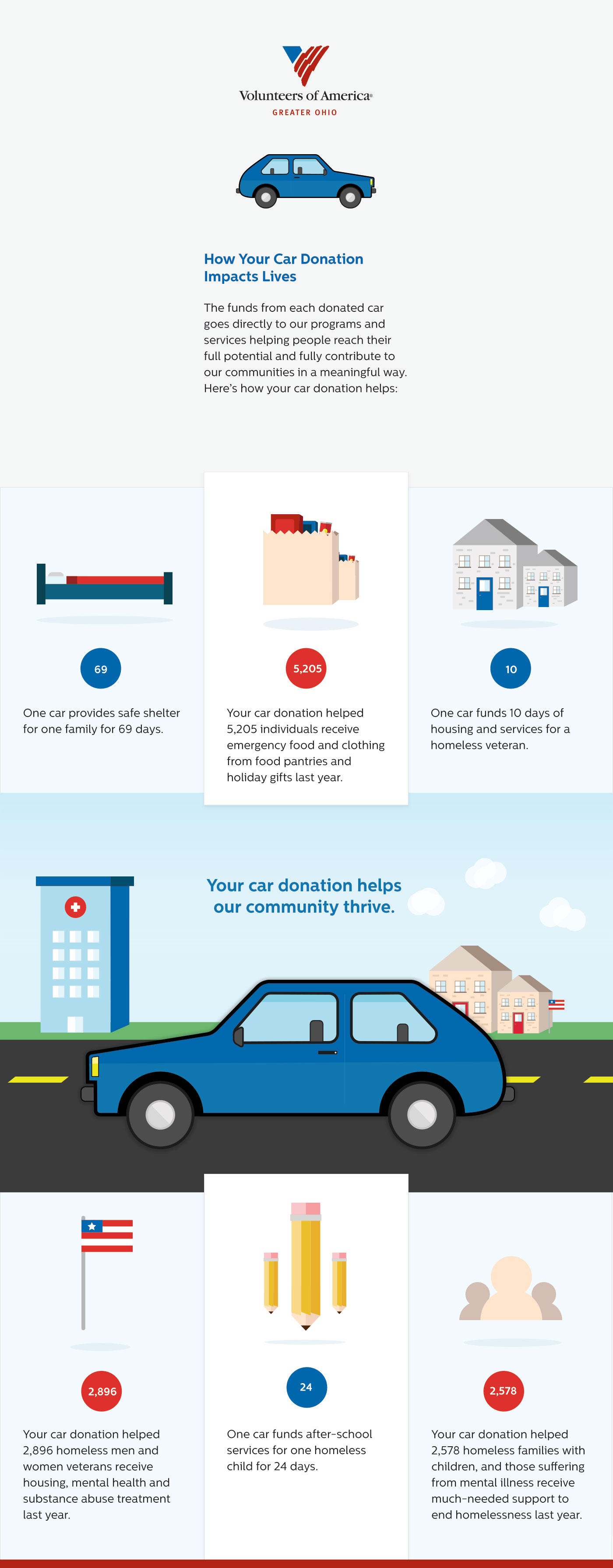 Volunteers of America®
GREATER OHIO

How Your Car Donation Impacts Lives

The funds from each donated car goes directly to our programs and services helping people reach their full potential and fully contribute to our communities in a meaningful way. Here's how your car donation helps:

69

One car provides safe shelter for one family for 69 days.

5,205

Your car donation helped 5,205 individuals receive emergency food and clothing from food pantries and holiday gifts last year.

10

One car funds 10 days of housing and services for a homeless veteran.

Your car donation helps our community thrive.

2,896

Your car donation helped 2,896 homeless men and women veterans receive housing, mental health and substance abuse treatment last year.

24

One car funds after-school services for one homeless child for 24 days.

2,578

Your car donation helped 2,578 homeless families with children, and those suffering from mental illness receive much-needed support to end homelessness last year.